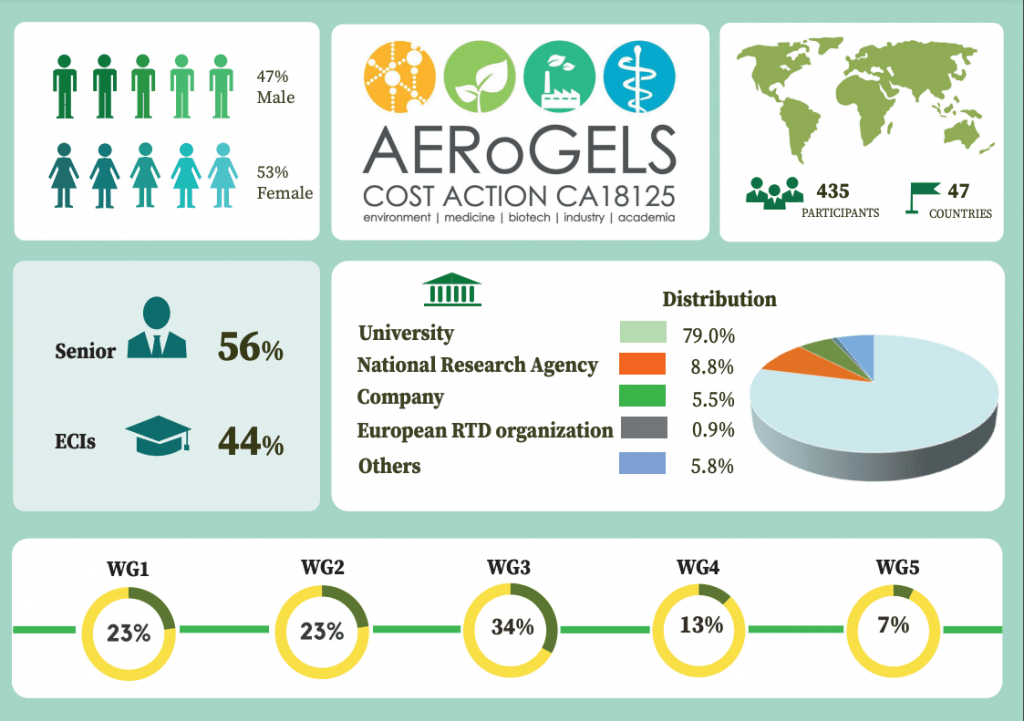 47%
Male

53%
Female

AERoGELS
COST ACTION CA18125
environment | medicine | biotech | industry | academia

435
PARTICIPANTS

47
COUNTRIES

Senior 56%

ECIs 44%

Distribution

| | |
|---|---|
| University | 79.0% |
| National Research Agency | 8.8% |
| Company | 5.5% |
| European RTD organization | 0.9% |
| Others | 5.8% |

WG1
23%

WG2
23%

WG3
34%

WG4
13%

WG5
7%